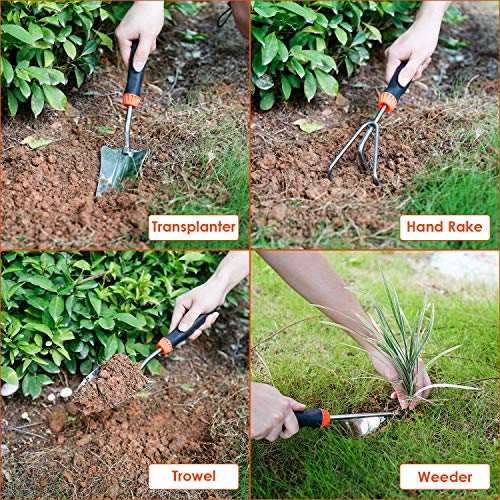 Transplanter

Hand Rake

Trowel

Weeder